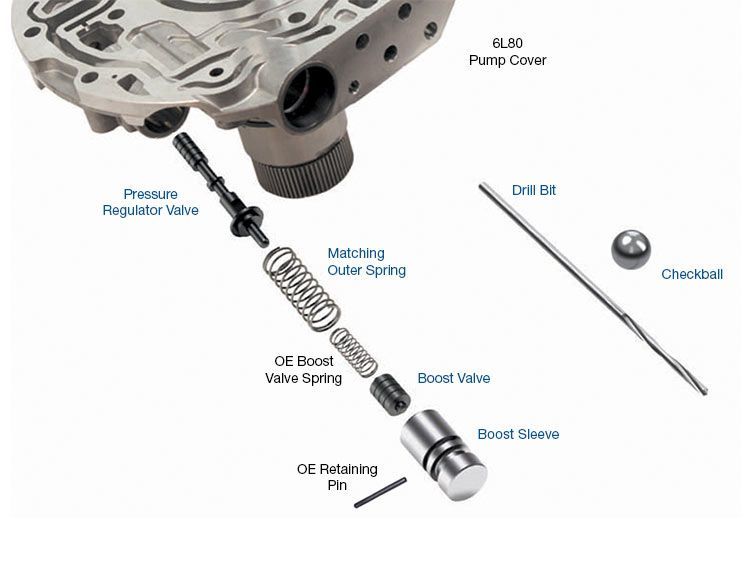 6L80
Pump Cover

Pressure
Regulator Valve

Drill Bit

Matching
Outer Spring

Checkball

OE Boost
Valve Spring

Boost Valve

Boost Sleeve

OE Retaining
Pin