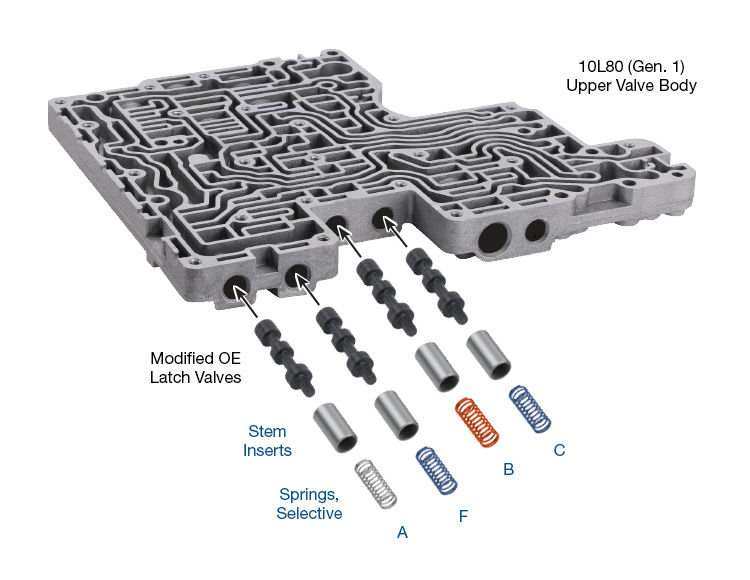 10L80 (Gen. 1)
Upper Valve Body

Modified OE
Latch Valves

Stem
Inserts

Springs,
Selective

A

F

B

C