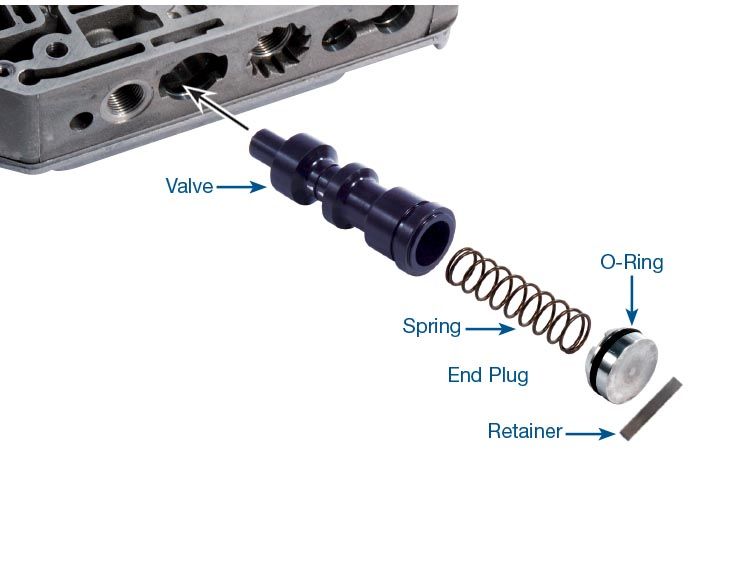 Valve

O-Ring

Spring

End Plug

Retainer