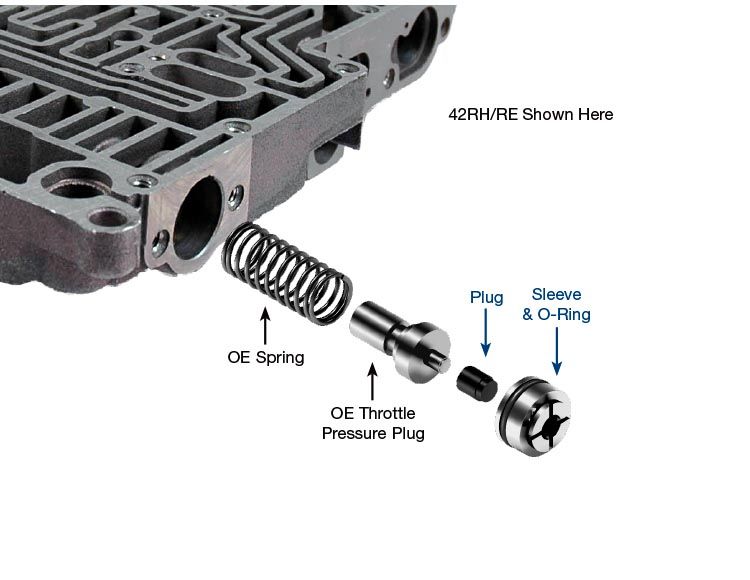 42RH/RE Shown Here

Plug

Sleeve & O-Ring

OE Spring

OE Throttle Pressure Plug