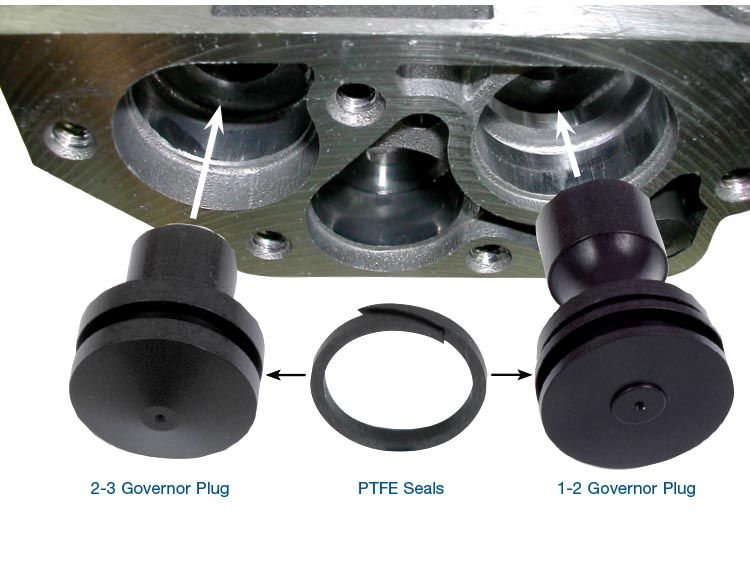 2-3 Governor Plug

PTFE Seals

1-2 Governor Plug