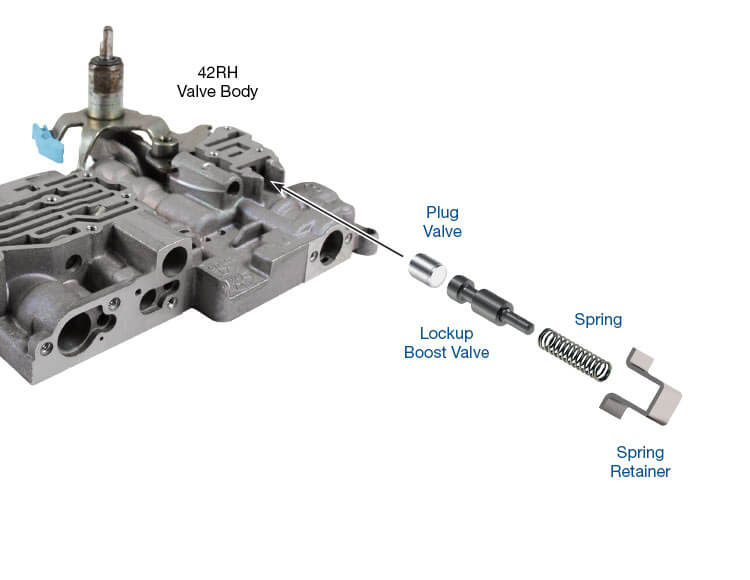 42RH
Valve Body

Plug
Valve

Lockup
Boost Valve

Spring

Spring
Retainer