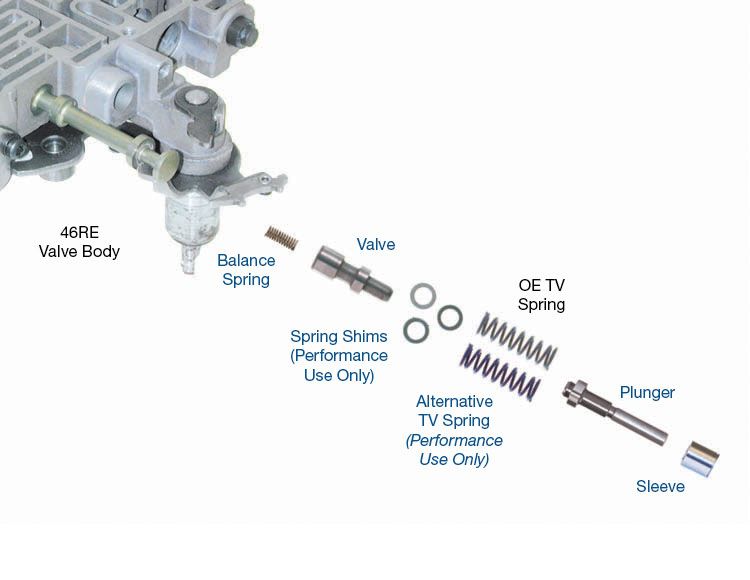 46RE
Valve Body

Balance
Spring

Valve

Spring Shims
(Performance
Use Only)

OE TV
Spring

Alternative
TV Spring
(Performance
Use Only)

Plunger

Sleeve