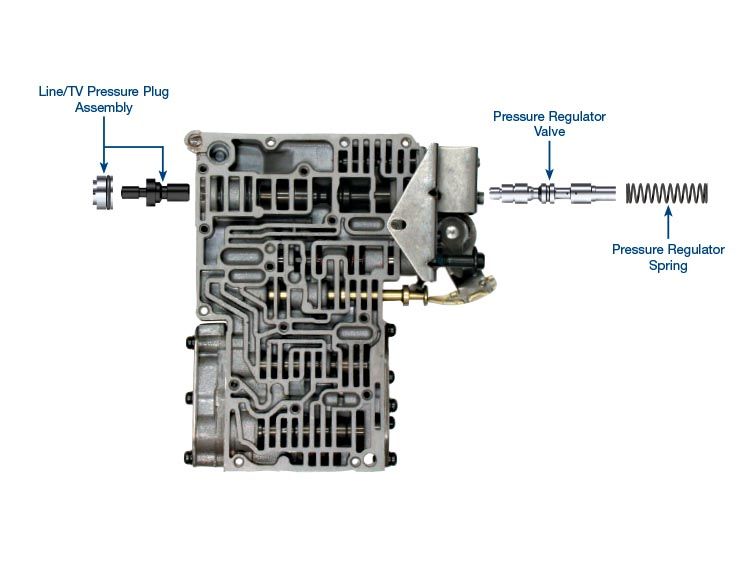 Line/TV Pressure Plug Assembly

Pressure Regulator Valve

Pressure Regulator Spring