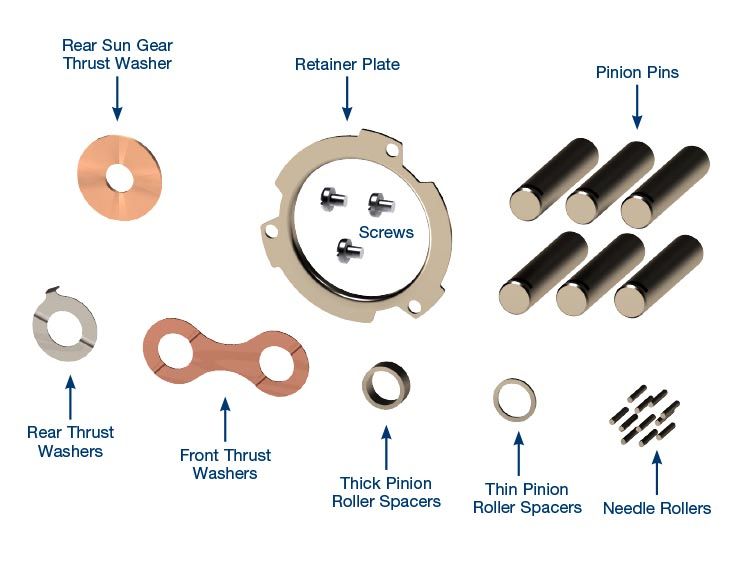 Rear Sun Gear Thrust Washer

Retainer Plate

Pinion Pins

Screws

Rear Thrust Washers

Front Thrust Washers

Thick Pinion Roller Spacers

Thin Pinion Roller Spacers

Needle Rollers