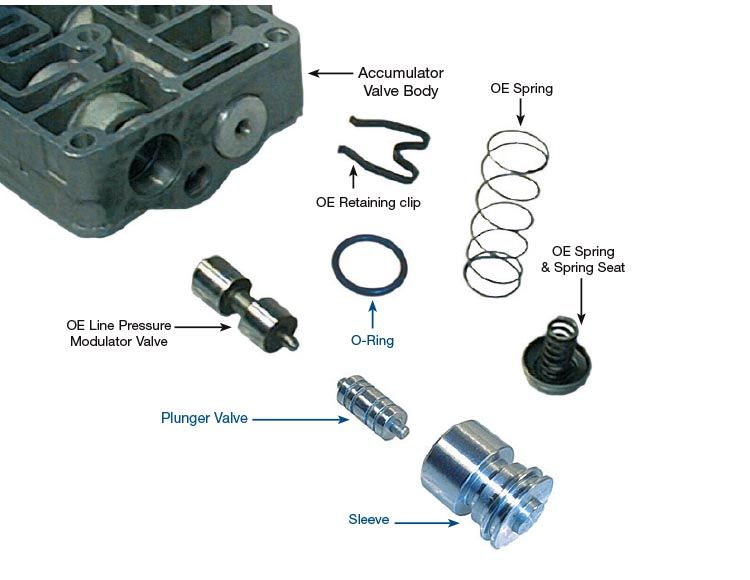 Accumulator Valve Body

OE Spring

OE Retaining clip

OE Spring & Spring Seat

OE Line Pressure Modulator Valve

O-Ring

Plunger Valve

Sleeve