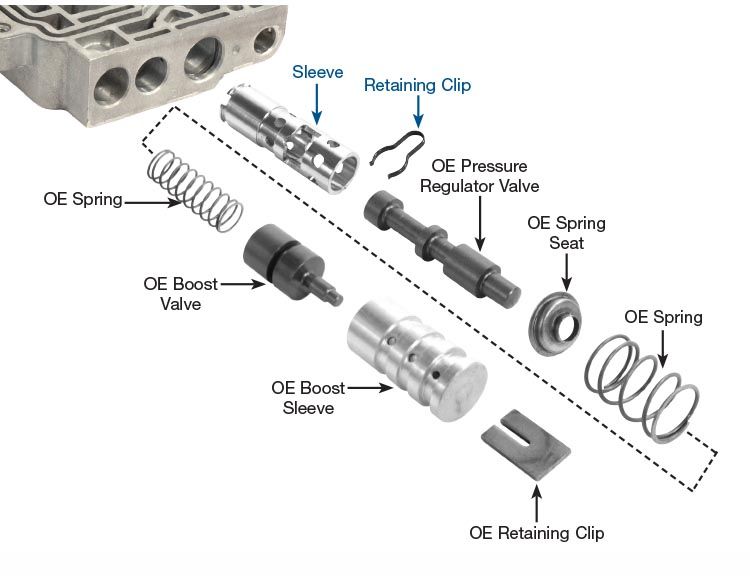 Sleeve

Retaining Clip

OE Pressure Regulator Valve

OE Spring

OE Spring Seat

OE Boost Valve

OE Spring

OE Boost Sleeve

OE Retaining Clip