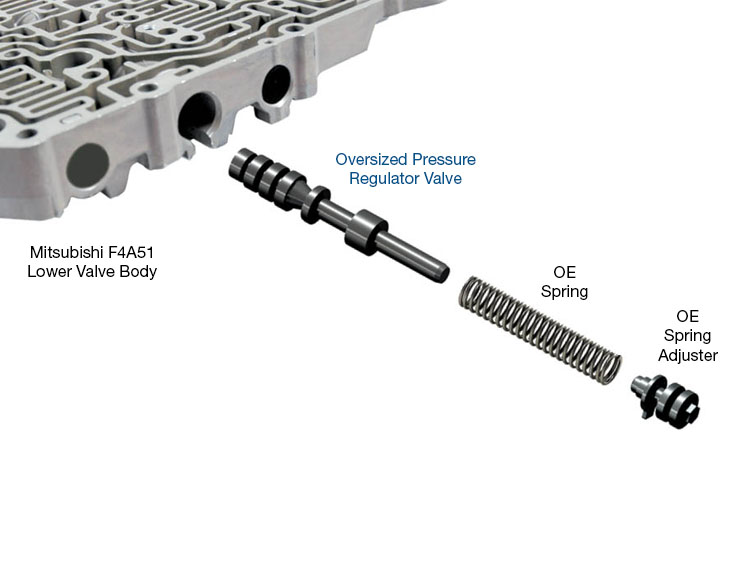 Oversized Pressure Regulator Valve

Mitsubishi F4A51 Lower Valve Body

OE Spring

OE Spring Adjuster