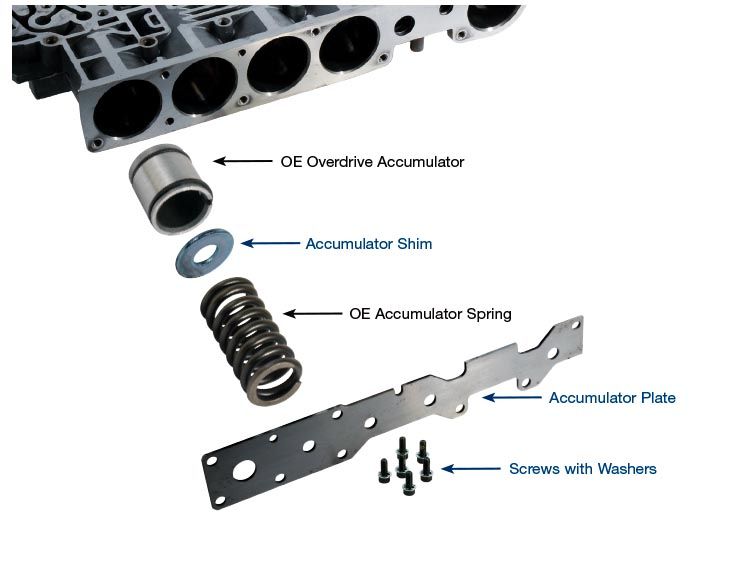 OE Overdrive Accumulator

Accumulator Shim

OE Accumulator Spring

Accumulator Plate

Screws with Washers