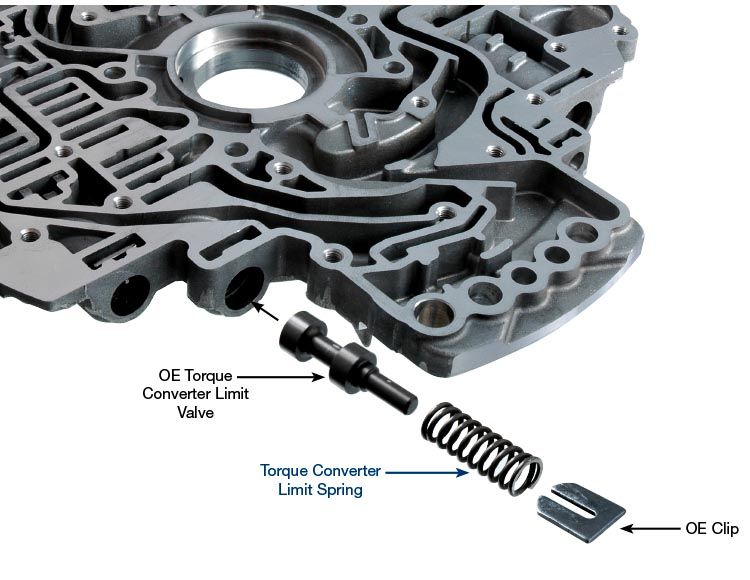 OE Torque Converter Limit Valve

Torque Converter Limit Spring

OE Clip