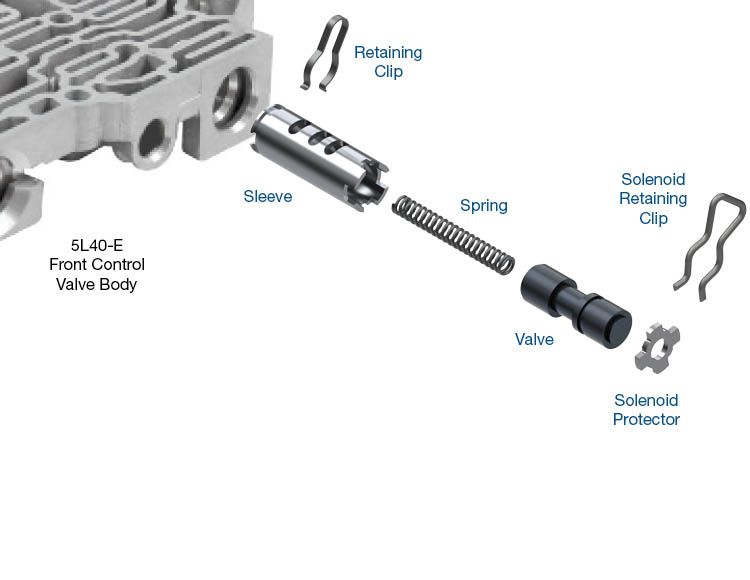 Retaining Clip

Sleeve

Spring

Solenoid Retaining Clip

5L40-E Front Control Valve Body

Valve

Solenoid Protector