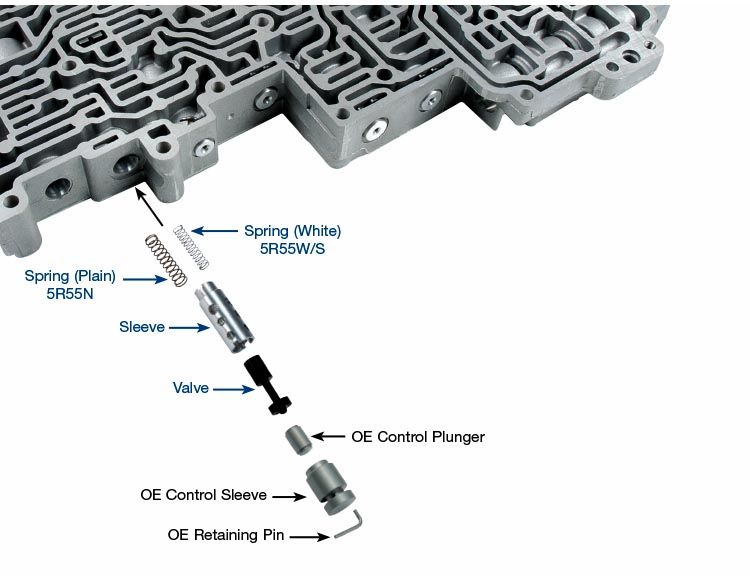 Spring (White)
5R55W/S

Spring (Plain)
5R55N

Sleeve

Valve

OE Control Plunger

OE Control Sleeve

OE Retaining Pin