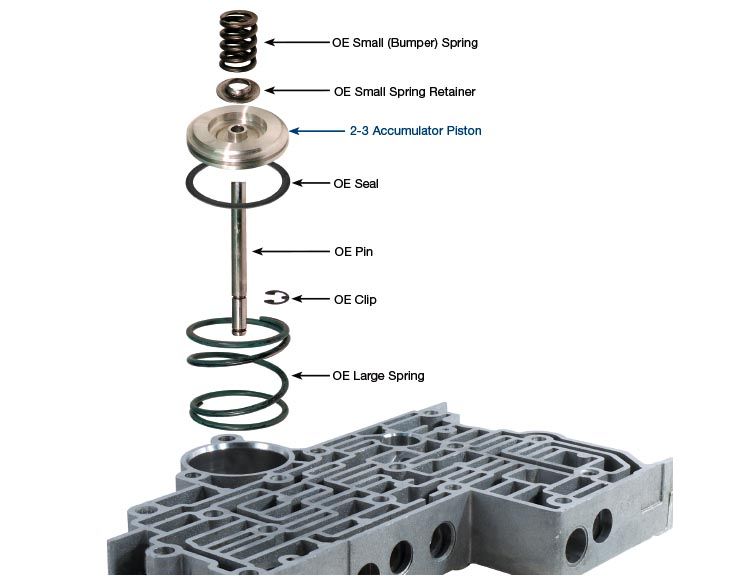 OE Small (Bumper) Spring

OE Small Spring Retainer

2-3 Accumulator Piston

OE Seal

OE Pin

OE Clip

OE Large Spring