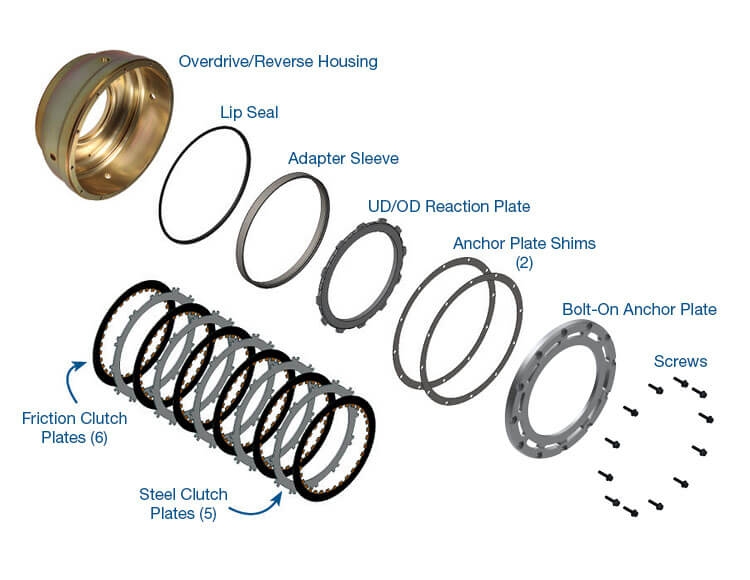 Overdrive/Reverse Housing

Lip Seal

Adapter Sleeve

UD/OD Reaction Plate

Anchor Plate Shims (2)

Bolt-On Anchor Plate

Screws

Friction Clutch Plates (6)

Steel Clutch Plates (5)