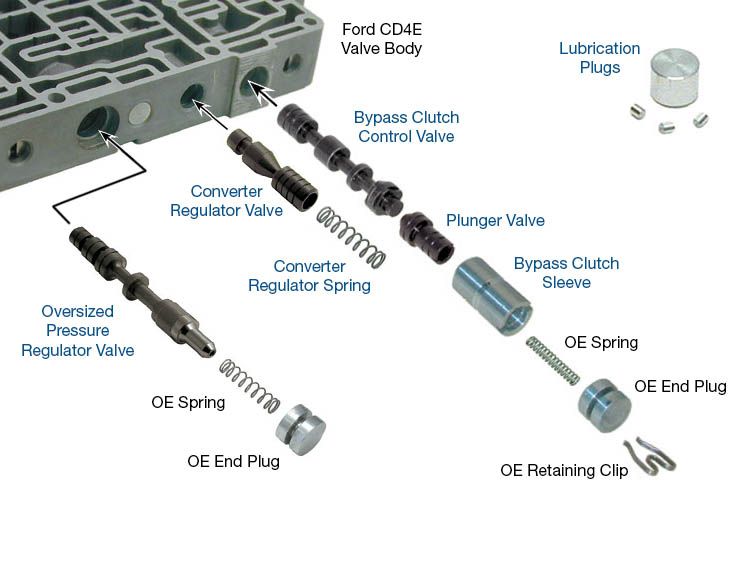 Ford CD4E
Valve Body

Lubrication
Plugs

Bypass Clutch
Control Valve

Converter
Regulator Valve

Plunger Valve

Converter
Regulator Spring

Bypass Clutch
Sleeve

Oversized
Pressure
Regulator Valve

OE Spring

OE End Plug

OE Spring

OE End Plug

OE Retaining Clip