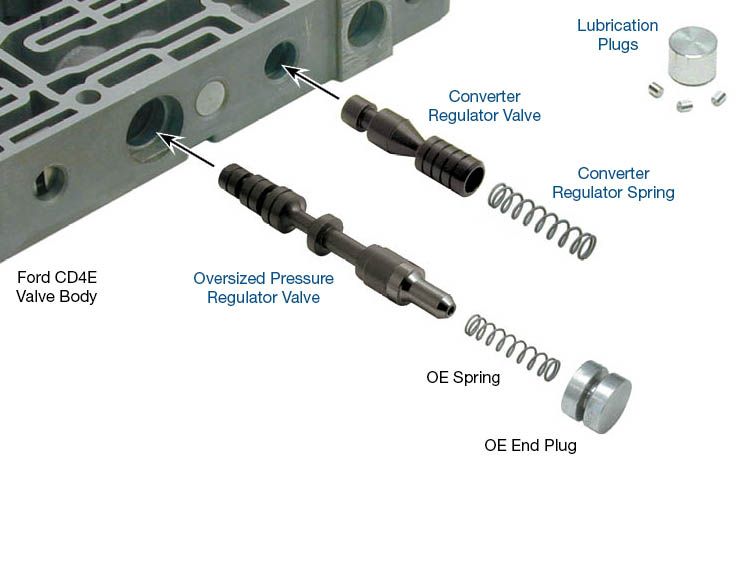 Lubrication Plugs

Converter Regulator Valve

Converter Regulator Spring

Ford CD4E Valve Body

Oversized Pressure Regulator Valve

OE Spring

OE End Plug