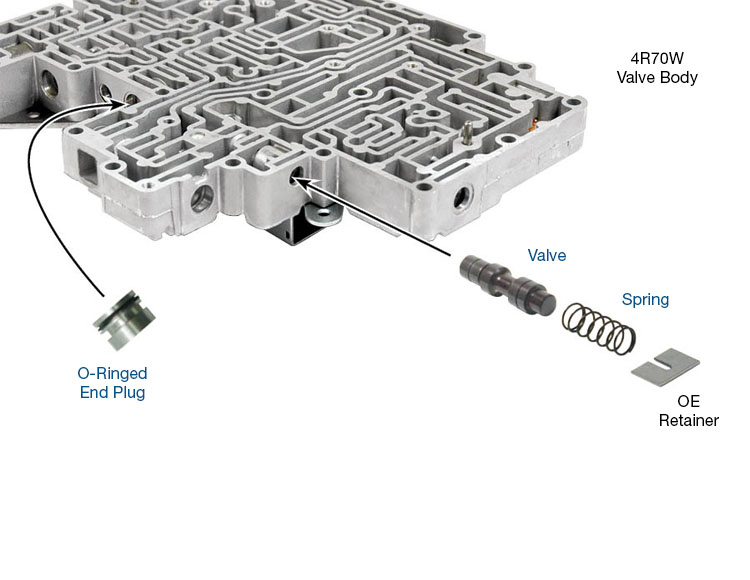 4R70W
Valve Body

Valve

Spring

O-Ringed
End Plug

OE
Retainer