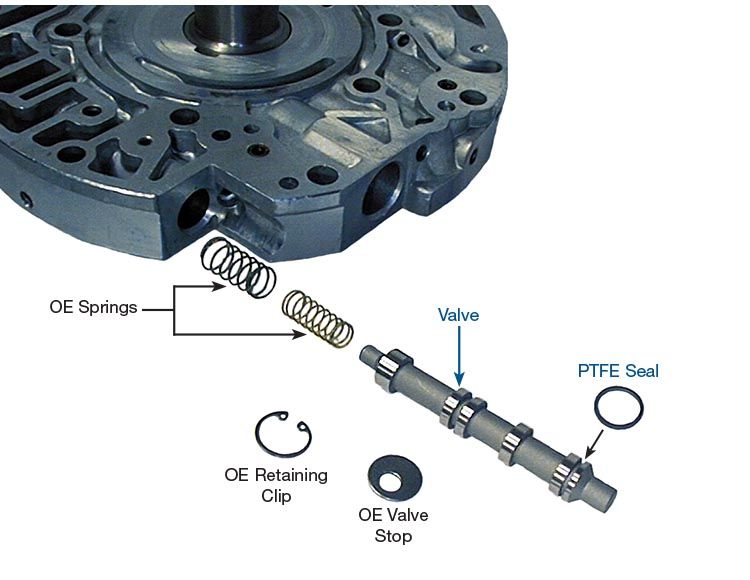 OE Springs

Valve

PTFE Seal

OE Retaining Clip

OE Valve Stop