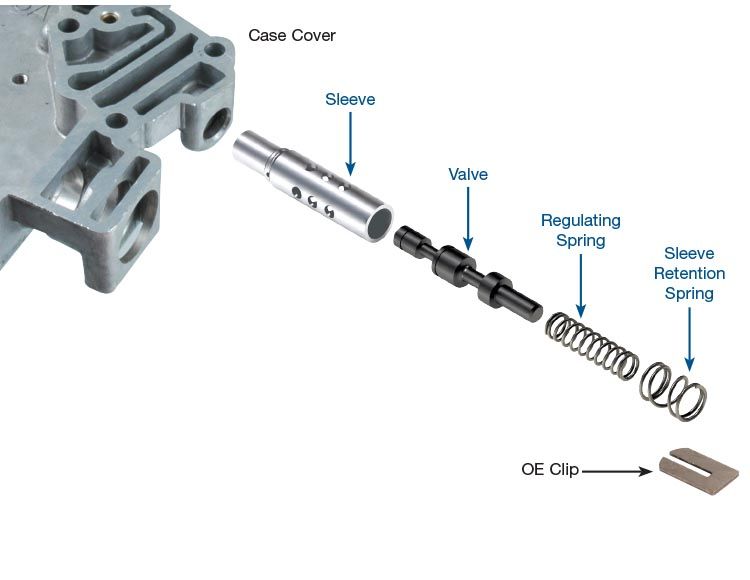 Case Cover

Sleeve

Valve

Regulating Spring

Sleeve Retention Spring

OE Clip