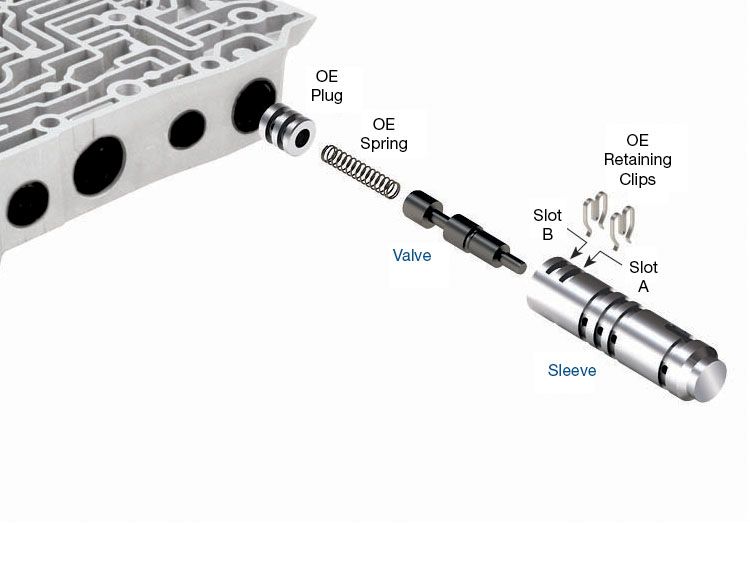 OE Plug

OE Spring

OE Retaining Clips

Slot B

Slot A

Valve

Sleeve