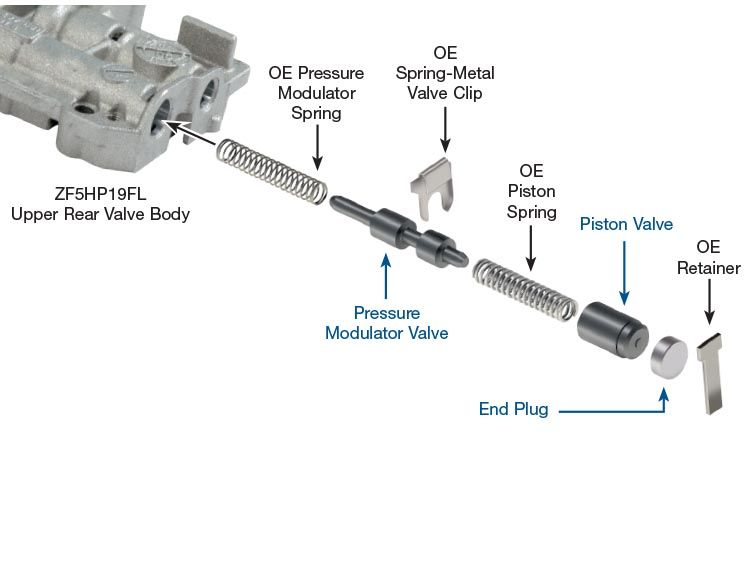 OE Pressure Modulator Spring

OE Spring-Metal Valve Clip

ZF5HP19FL Upper Rear Valve Body

OE Piston Spring

Piston Valve

OE Retainer

Pressure Modulator Valve

End Plug