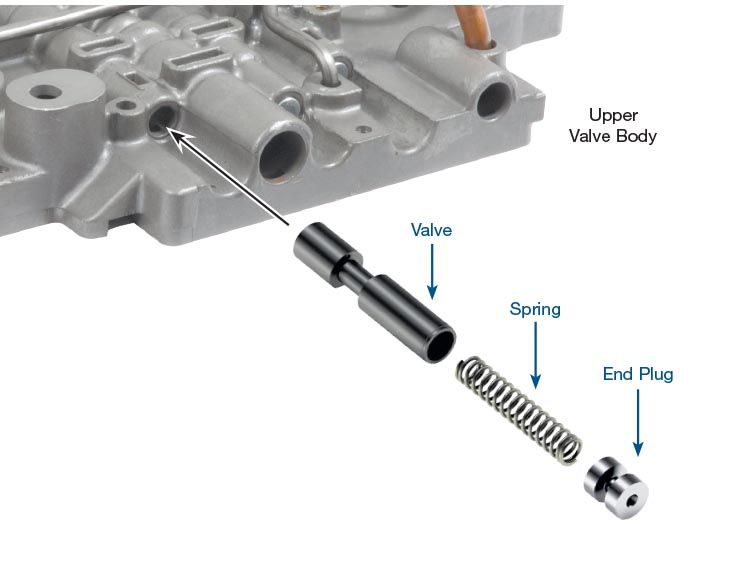 Upper
Valve Body

Valve

Spring

End Plug