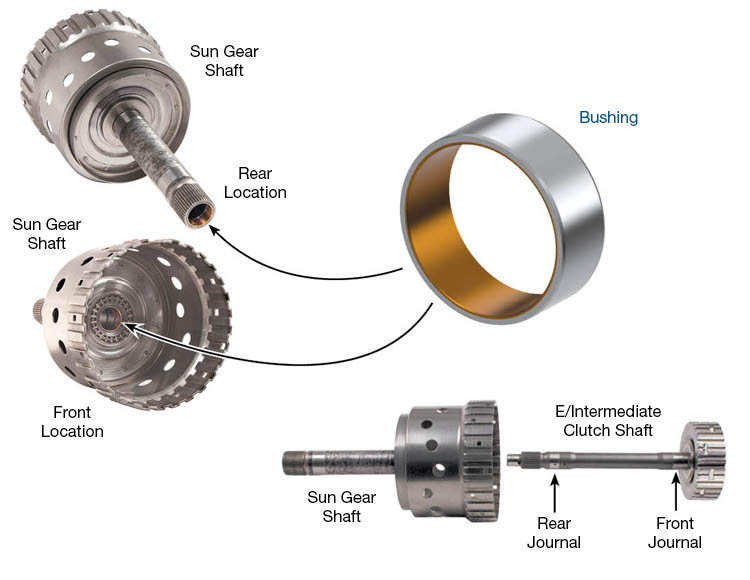 Sun Gear Shaft

Bushing

Rear Location

Sun Gear Shaft

Front Location

E/Intermediate Clutch Shaft

Sun Gear Shaft

Rear Journal

Front Journal