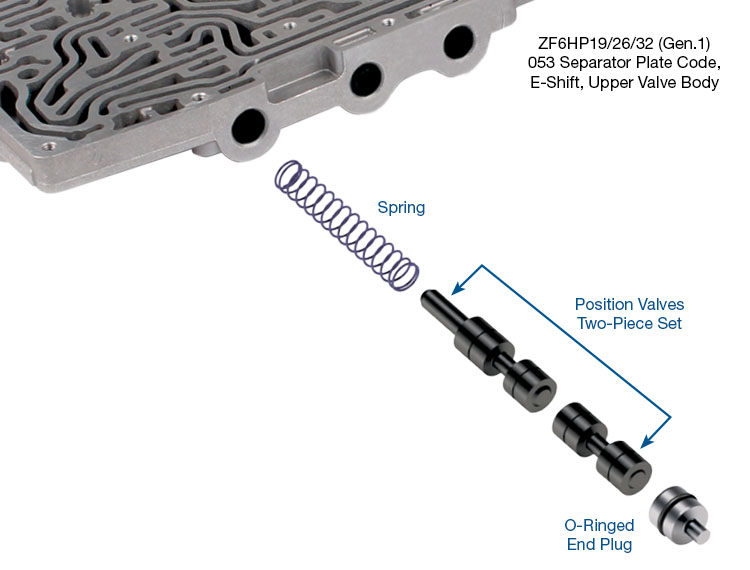 ZF6HP19/26/32 (Gen.1)
053 Separator Plate Code,
E-Shift, Upper Valve Body

Spring

Position Valves
Two-Piece Set

O-Ringed
End Plug