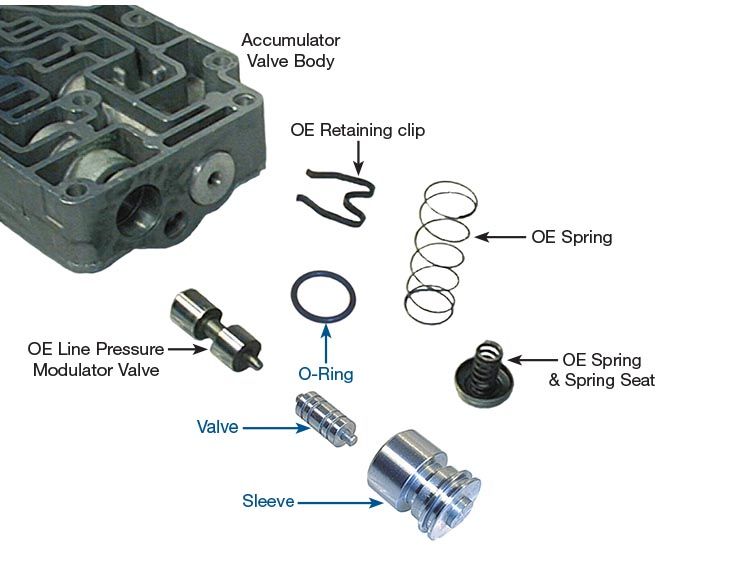 Accumulator
Valve Body

OE Retaining clip

OE Spring

OE Line Pressure
Modulator Valve

O-Ring

OE Spring
& Spring Seat

Valve

Sleeve